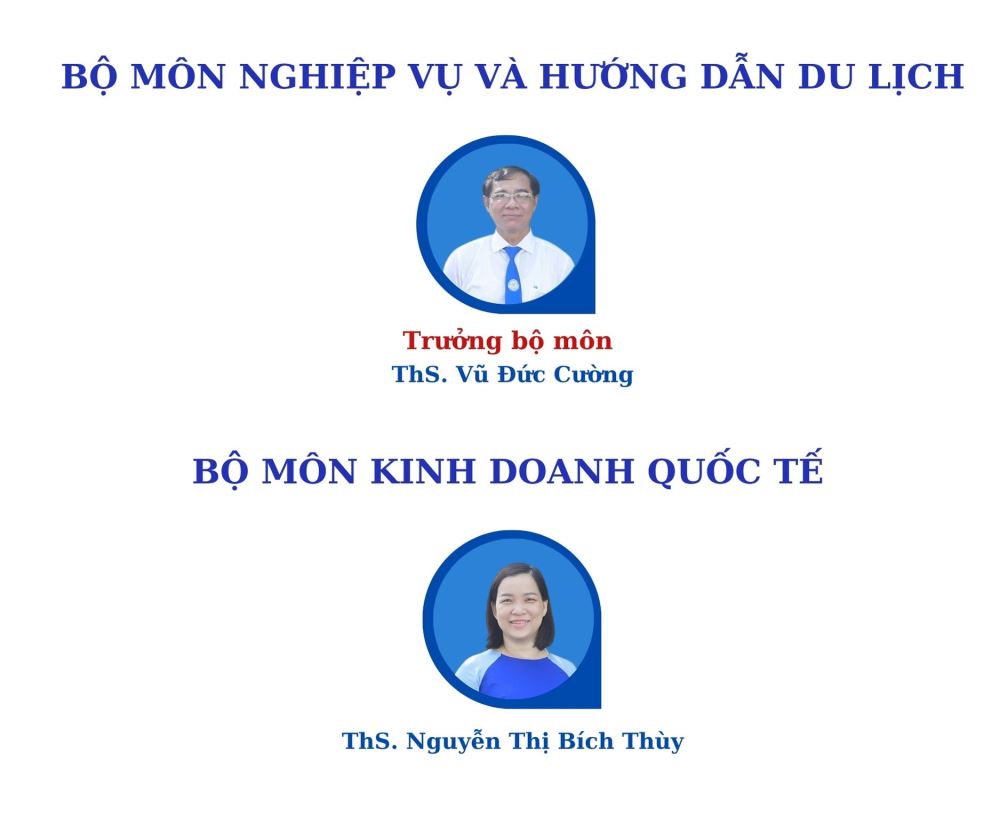 BỘ MÔN NGHIỆP VỤ VÀ HƯỚNG DẪN DU LỊCH

Trưởng bộ môn
ThS. Vũ Đức Cường

BỘ MÔN KINH DOANH QUỐC TẾ

ThS. Nguyễn Thị Bích Thùy